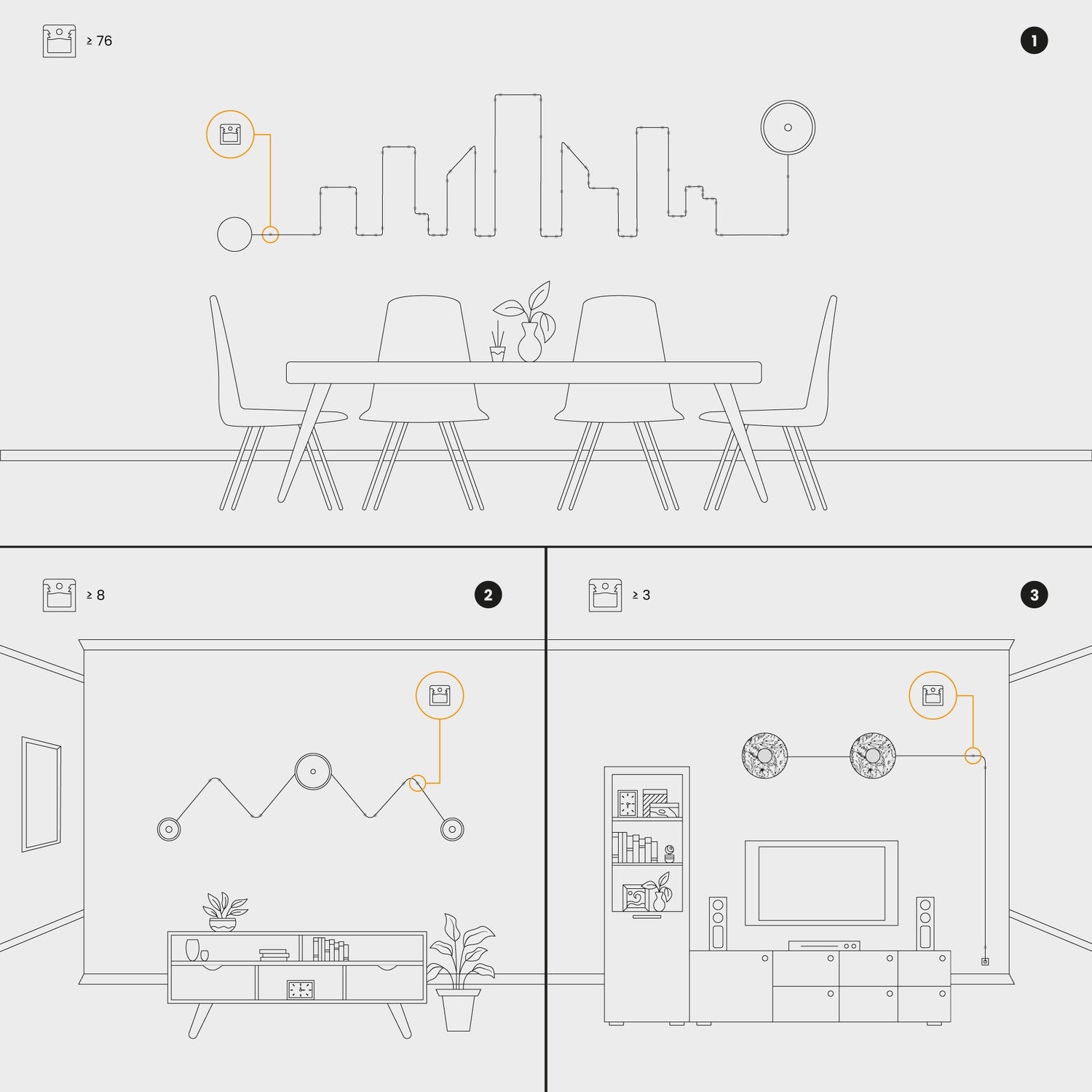 ≥ 76

1

≥ 8

2

≥ 3

3